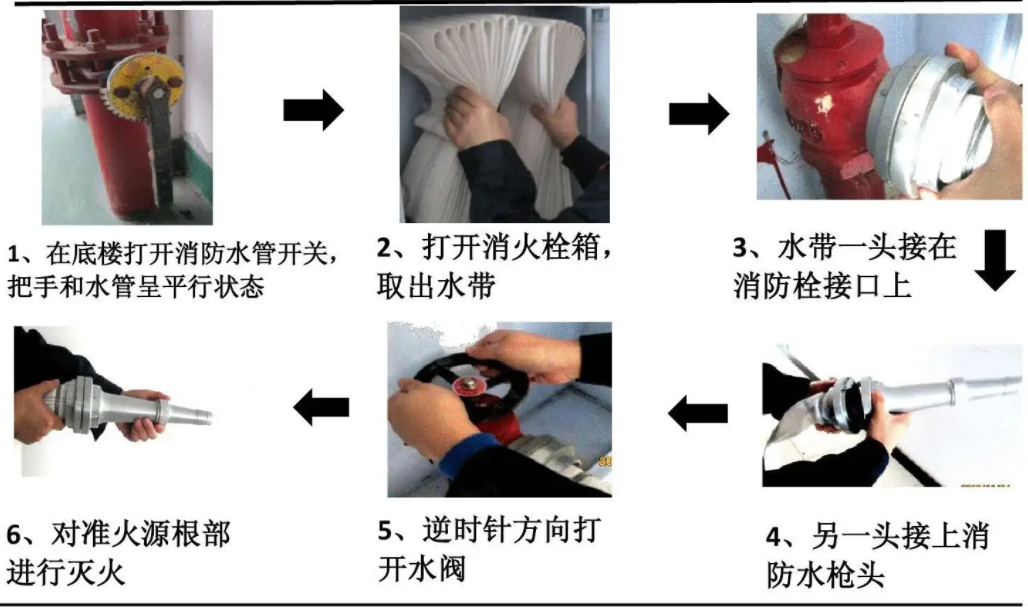 1、在底楼打开消防水管开关，把手和水管呈平行状态

2、打开消火栓箱，取出水带

3、水带一头接在消防栓接口上

4、另一头接上消防水枪头

5、逆时针方向打开水阀

6、对准火源根部进行灭火