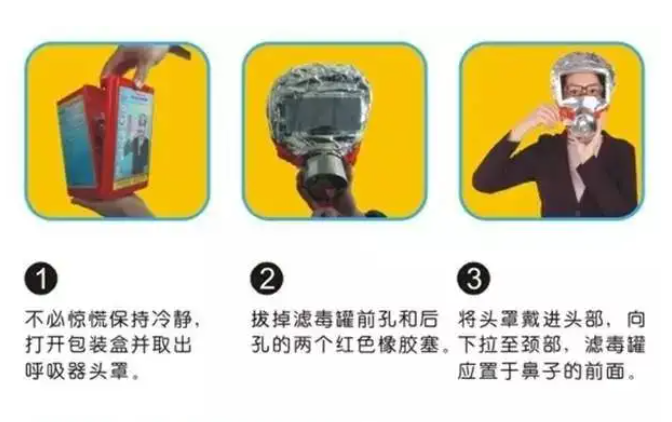 1
不必惊慌保持冷静，打开包装盒并取出呼吸器头罩。

2
拔掉滤毒罐前孔和后孔的两个红色橡胶塞。

3
将头罩戴进头部，向下拉至颈部，滤毒罐应置于鼻子的前面。